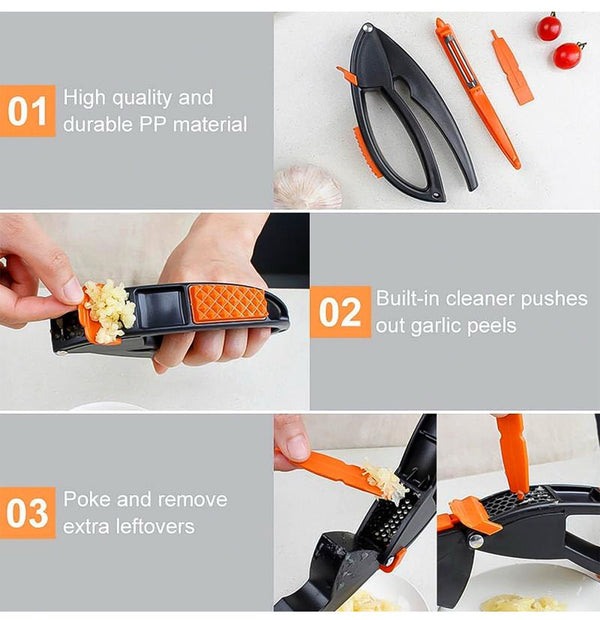 01 High quality and durable PP material

02 Built-in cleaner pushes out garlic peels

03 Poke and remove extra leftovers